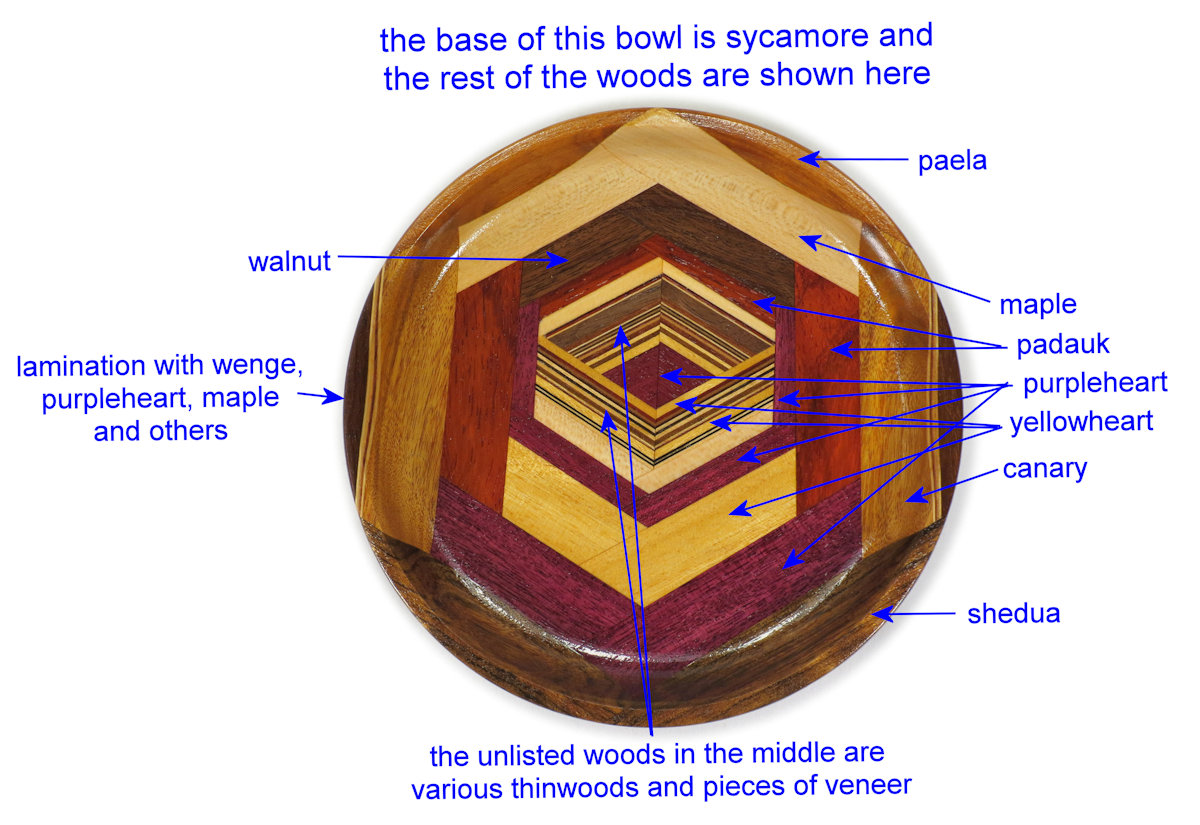 the base of this bowl is sycamore and the rest of the woods are shown here

paela

walnut

maple

padauk

lamination with wenge, purpleheart, maple and others

purpleheart

yellowheart

canary

shedua

the unlisted woods in the middle are various thinwoods and pieces of veneer